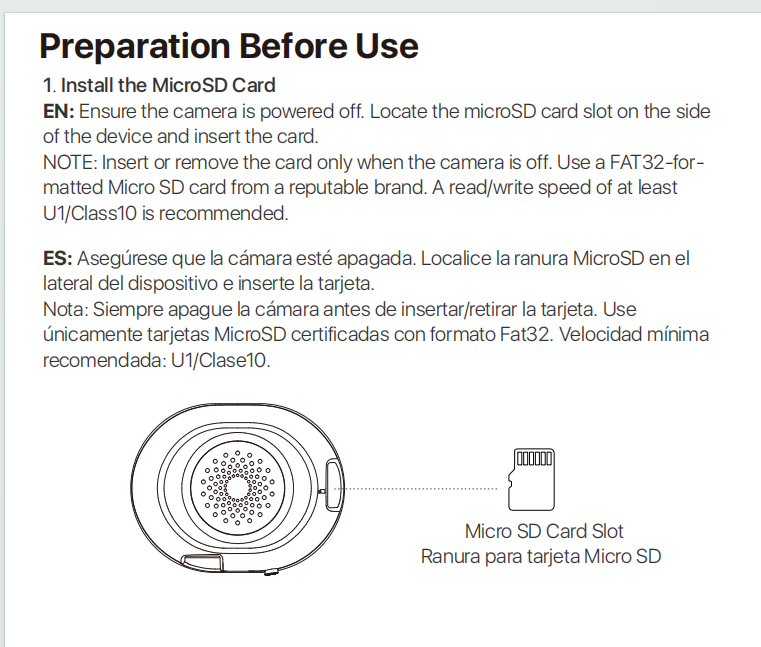 Preparation Before Use

1. Install the MicroSD Card

EN: Ensure the camera is powered off. Locate the microSD card slot on the side of the device and insert the card.
NOTE: Insert or remove the card only when the camera is off. Use a FAT32-formatted Micro SD card from a reputable brand. A read/write speed of at least U1/Class10 is recommended.

ES: Asegúrese que la cámara esté apagada. Localice la ranura MicroSD en el lateral del dispositivo e inserte la tarjeta.
Nota: Siempre apague la cámara antes de insertar/retirar la tarjeta. Use únicamente tarjetas MicroSD certificadas con formato Fat32. Velocidad mínima recomendada: U1/Clase10.

Micro SD Card Slot
Ranura para tarjeta Micro SD